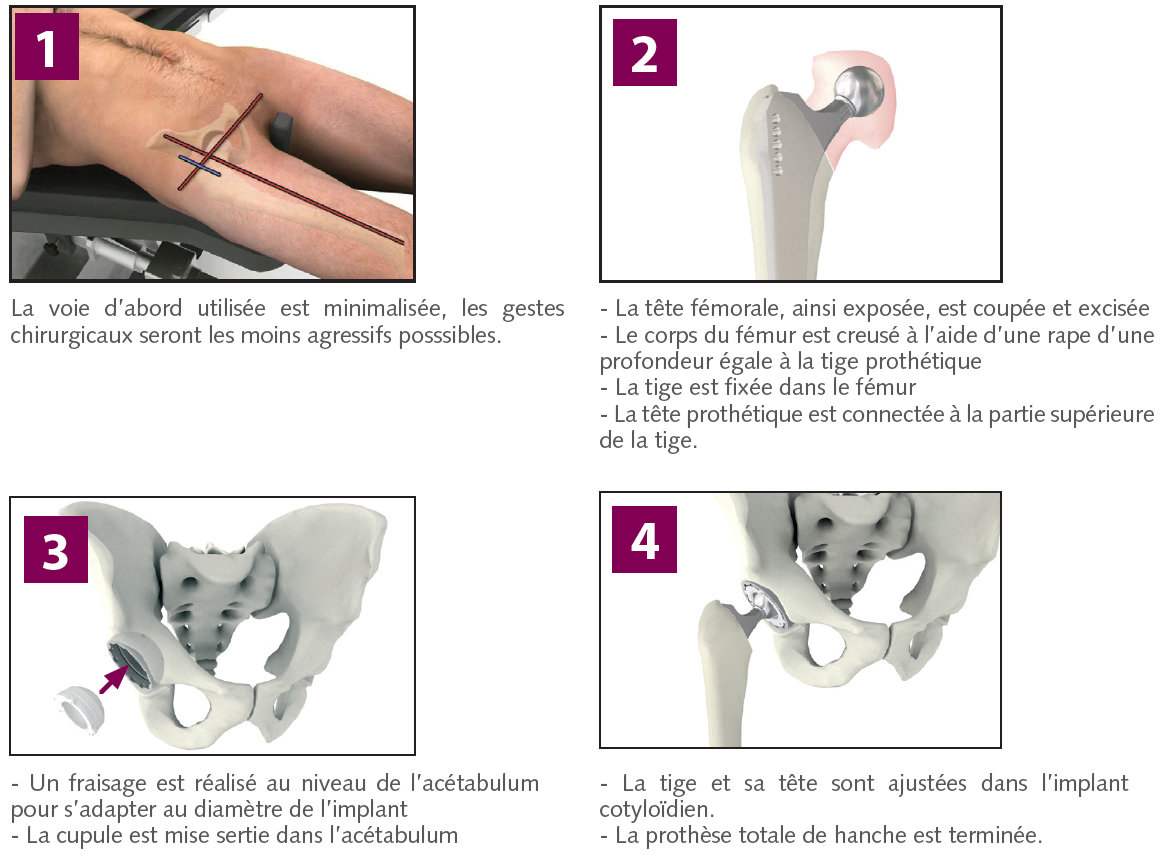 1

La voie d'abord utilisée est minimalisée, les gestes chirurgicaux seront les moins agressifs posssibles.

2

- La tête fémorale, ainsi exposée, est coupée et excisée
- Le corps du fémur est creusé à l'aide d'une rape d'une profondeur égale à la tige prothétique
- La tige est fixée dans le fémur
- La tête prothétique est connectée à la partie supérieure de la tige.

3

- Un fraisage est réalisé au niveau de l'acétabulum pour s'adapter au diamètre de l'implant
- La cupule est mise sertie dans l'acétabulum

4

- La tige et sa tête sont ajustées dans l'implant cotyloïdien.
- La prothèse totale de hanche est terminée.