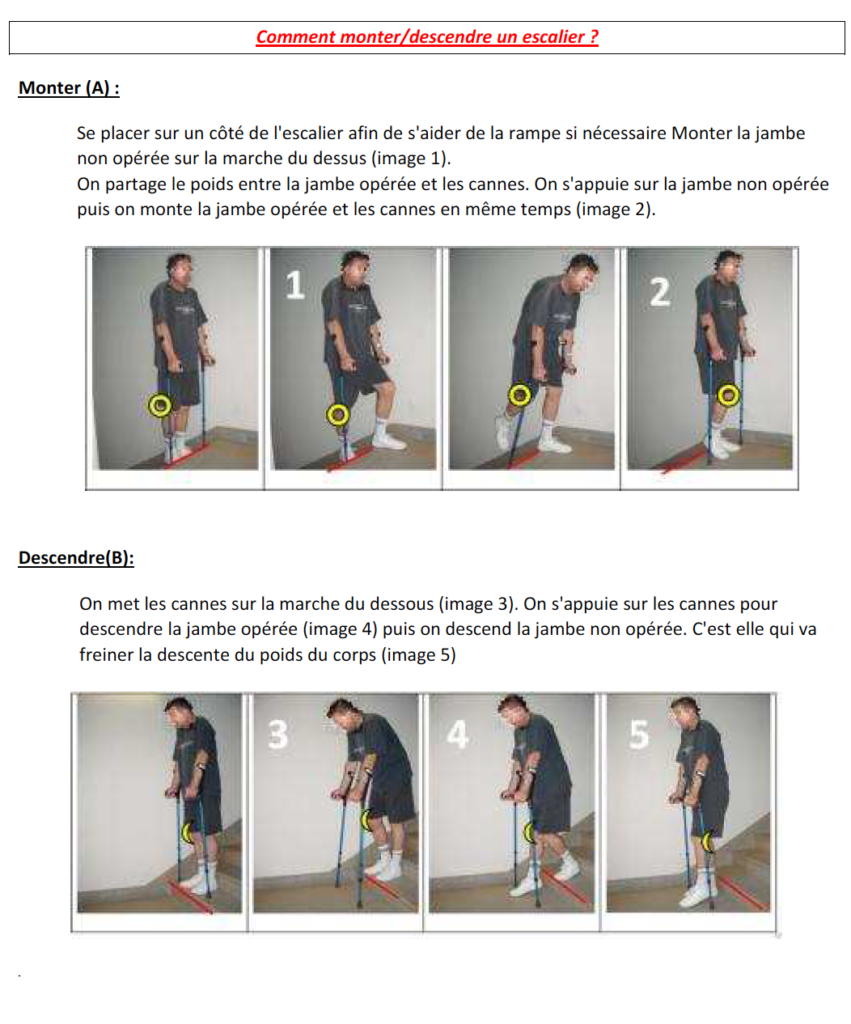 Comment monter/descendre un escalier ?

Monter (A) :

Se placer sur un côté de l'escalier afin de s'aider de la rampe si nécessaire Monter la jambe non opérée sur la marche du dessus (image 1).
On partage le poids entre la jambe opérée et les cannes. On s'appuie sur la jambe non opérée puis on monte la jambe opérée et les cannes en même temps (image 2).

1

2

Descendre(B):

On met les cannes sur la marche du dessous (image 3). On s'appuie sur les cannes pour descendre la jambe opérée (image 4) puis on descend la jambe non opérée. C'est elle qui va freiner la descente du poids du corps (image 5)

3

4

5