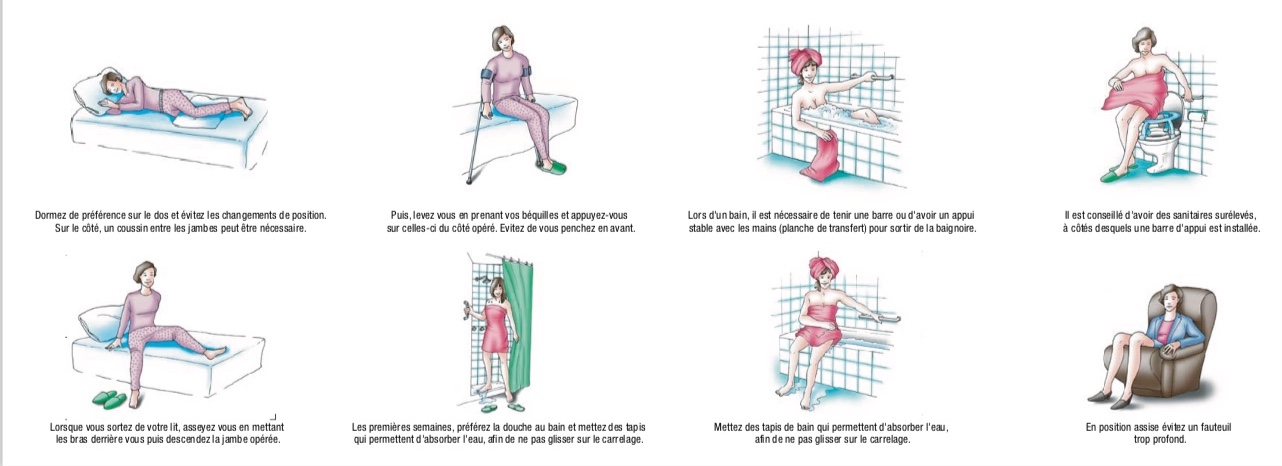 Dormez de préférence sur le dos et évitez les changements de position. Sur le côté, un coussin entre les jambes peut être nécessaire.

Puis, levez vous en prenant vos béquilles et appuyez-vous sur celles-ci du côté opéré. Evitez de vous penchez en avant.

Lors d'un bain, il est nécessaire de tenir une barre ou d'avoir un appui stable avec les mains (planche de transfert) pour sortir de la baignoire.

Il est conseillé d'avoir des sanitaires surélevés, à côtés desquels une barre d'appui est installée.

Lorsque vous sortez de votre lit, asseyez vous en mettant les bras derrière vous puis descendez la jambe opérée.

Les premières semaines, préférez la douche au bain et mettez des tapis qui permettent d'absorber l'eau, afin de ne pas glisser sur le carrelage.

Mettez des tapis de bain qui permettent d'absorber l'eau, afin de ne pas glisser sur le carrelage.

En position assise évitez un fauteuil trop profond.